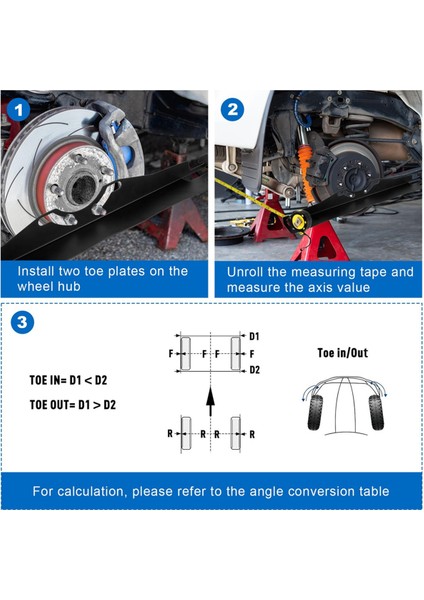 1

Install two toe plates on the wheel hub

2

Unroll the measuring tape and measure the axis value

3

TOE IN= D1 < D2

TOE OUT= D1 > D2

D1

F F F F

D2

R R R R

Toe in/Out

For calculation, please refer to the angle conversion table