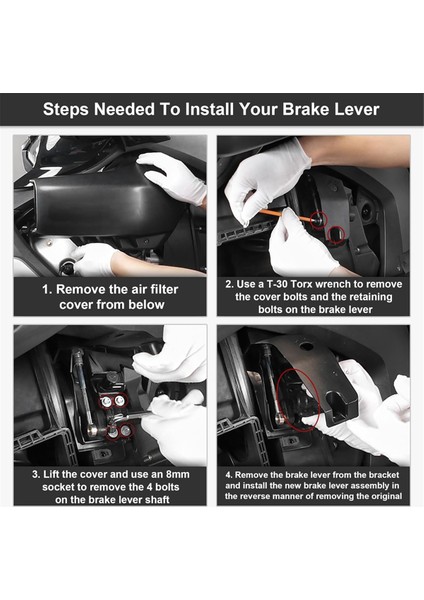 Steps Needed To Install Your Brake Lever

1. Remove the air filter cover from below

2. Use a T-30 Torx wrench to remove the cover bolts and the retaining bolts on the brake lever

3. Lift the cover and use an 8mm socket to remove the 4 bolts on the brake lever shaft

4. Remove the brake lever from the bracket and install the new brake lever assembly in the reverse manner of removing the original