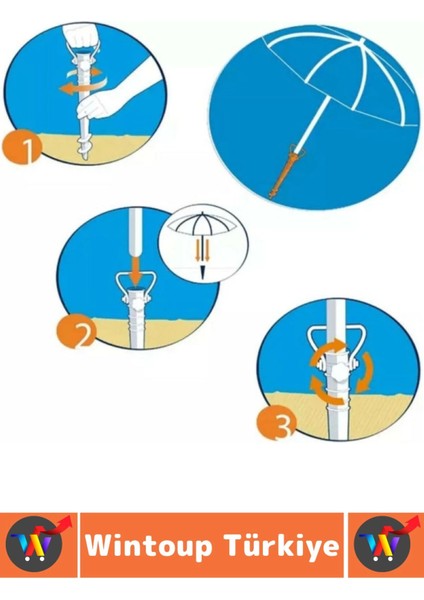 1

2

3

W

Wintoup Türkiye

W