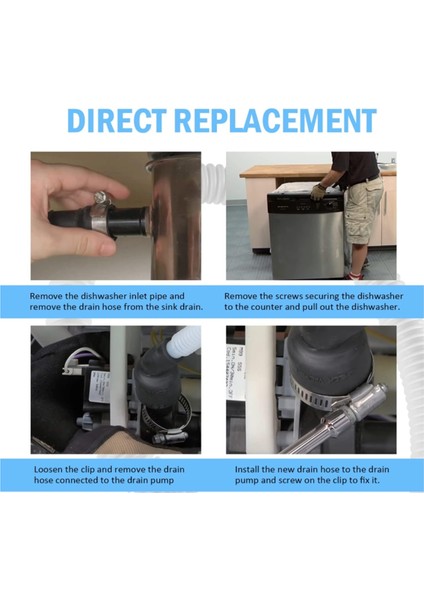 DIRECT REPLACEMENT

Remove the dishwasher inlet pipe and remove the drain hose from the sink drain.

Remove the screws securing the dishwasher to the counter and pull out the dishwasher.

Loosen the clip and remove the drain hose connected to the drain pump

Install the new drain hose to the drain pump and screw on the clip to fix it.