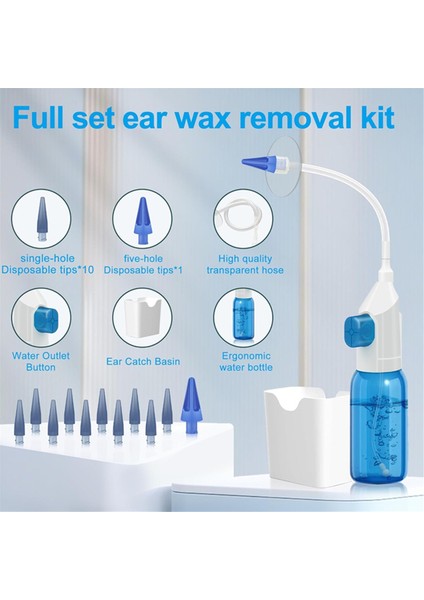 Full set ear wax removal kit

single-hole Disposable tips*10

five-hole Disposable tips*1

High quality transparent hose

Water Outlet Button

Ear Catch Basin

Ergonomic water bottle