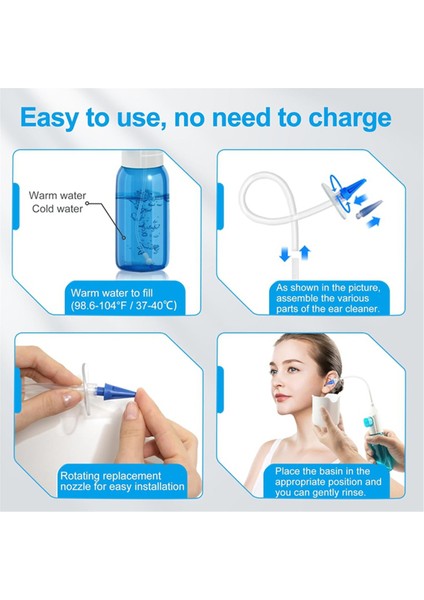 Easy to use, no need to charge

Warm water
Cold water

Warm water to fill
(98.6-104°F / 37-40°C)

As shown in the picture, assemble the various parts of the ear cleaner.

Rotating replacement nozzle for easy installation

Place the basin in the appropriate position and you can gently rinse.