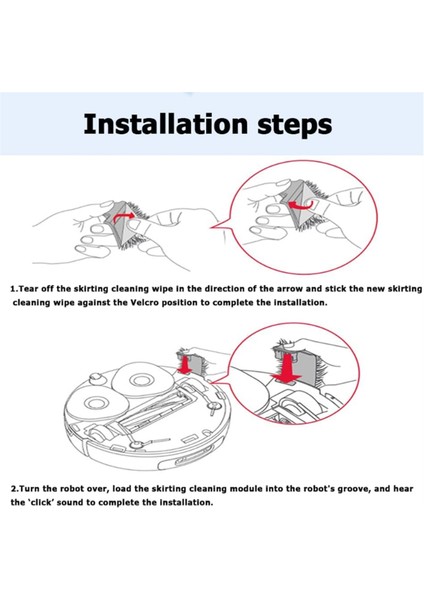 Installation steps

1.Tear off the skirting cleaning wipe in the direction of the arrow and stick the new skirting cleaning wipe against the Velcro position to complete the installation.

2.Turn the robot over, load the skirting cleaning module into the robot's groove, and hear the 'click' sound to complete the installation.