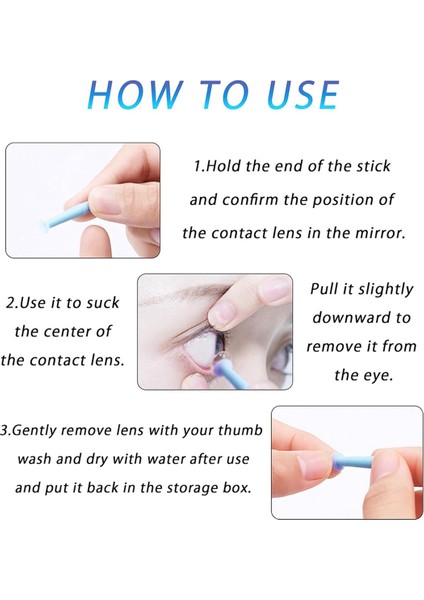 HOW TO USE

1.Hold the end of the stick and confirm the position of the contact lens in the mirror.

2.Use it to suck the center of the contact lens.

Pull it slightly downward to remove it from the eye.

3.Gently remove lens with your thumb wash and dry with water after use and put it back in the storage box.