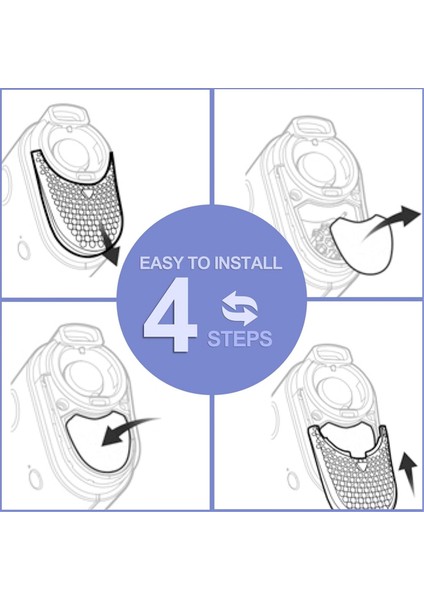 EASY TO INSTALL
4
STEPS