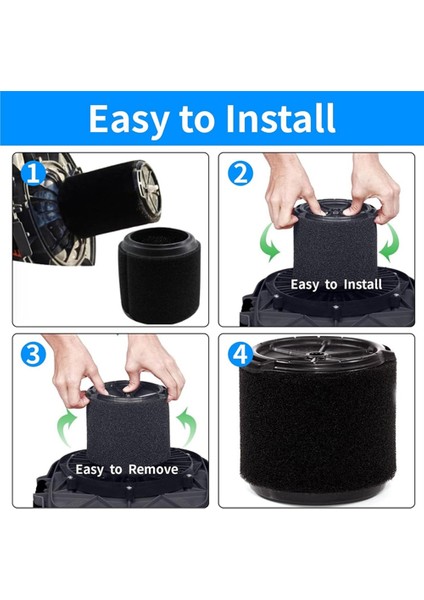 Easy to Install

1

2

Easy to Install

3

Easy to Remove

4