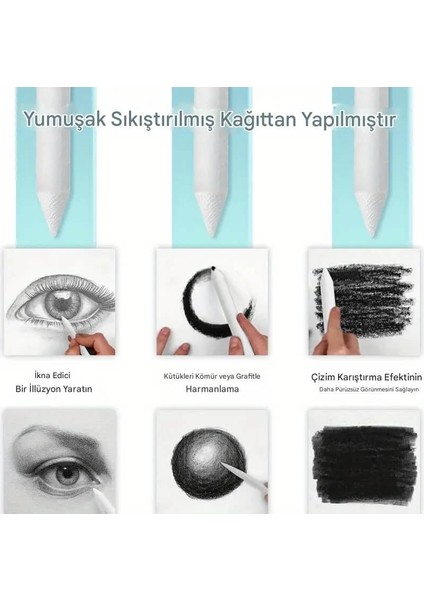 Yumuşak Sıkıştırılmış Kağıttan Yapılmıştır

İkna Edici
Bir İllüzyon Yaratın

Kütükleri Kömür veya Grafitle
Harmanlama

Çizim Karıştırma Efektinin
Daha Pürüzsüz Görünmesini Sağlayın