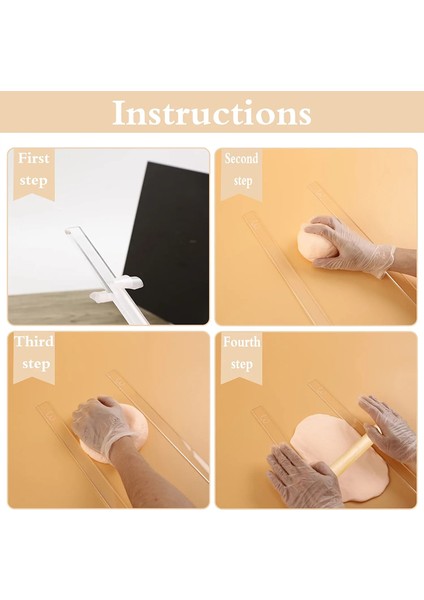 Instructions

First step

Second step

Third step

Fourth step