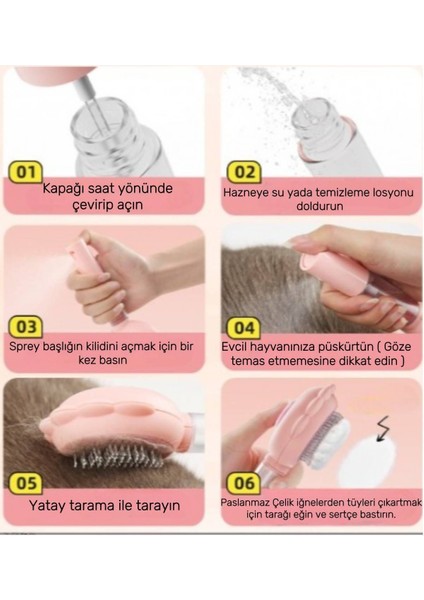 01
Kapağı saat yönünde çevirip açın

02
Hazneye su yada temizleme losyonu doldurun

03
Sprey başlığın kilidini açmak için bir kez basın

04
Evcil hayvanınıza püskürtün ( Göze temas etmemesine dikkat edin )

05
Yatay tarama ile tarayın

06
Paslanmaz Çelik iğnelerden tüyleri çıkartmak için tarağı eğin ve sertçe bastırın.