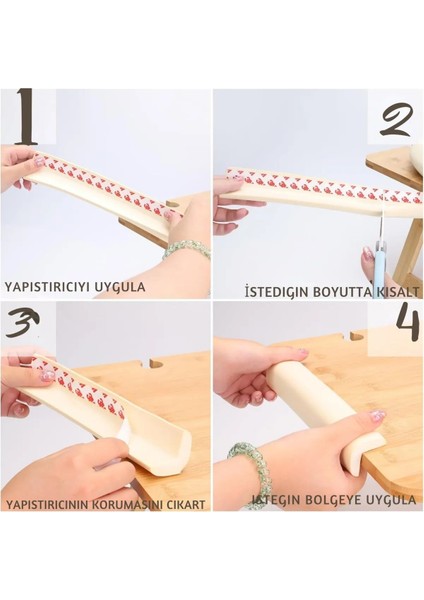 1

YAPISTIRICIYI UYGULA

2

İSTEDIGIN BOYUTTA KISALT

3

YAPISTIRICININ KORUMASINI CIKART

4

ISTEGIN BOLGEYE UYGULA