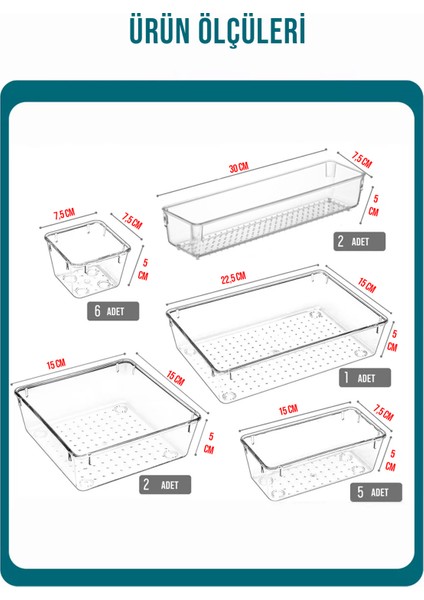 ÜRÜN ÖLÇÜLERİ

30 CM
7,5 CM
5 CM
2 ADET

7,5 CM
7,5 CM
5 CM
6 ADET

22,5 CM
15 CM
5 CM
1 ADET

15 CM
15 CM
5 CM
2 ADET

15 CM
7,5 CM
5 CM
5 ADET