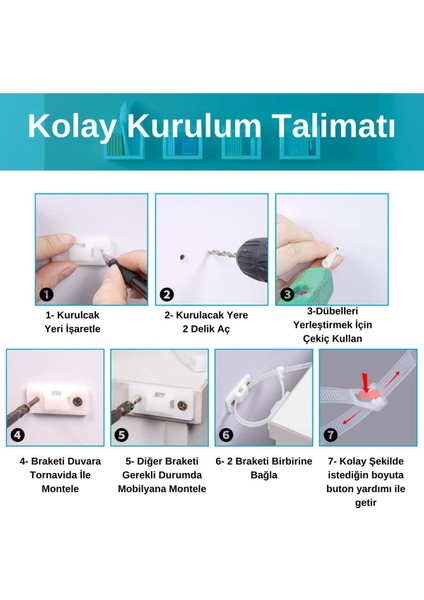 Kolay Kurulum Talimatı

1

1- Kurulcak Yeri İşaretle

2

2- Kurulacak Yere 2 Delik Aç

3

3-Dübelleri Yerleştirmek İçin Çekiç Kullan

4

4- Braketi Duvara Tornavida İle Montele

5

5- Diğer Braketi Gerekli Durumda Mobilyana Montele

6

6- 2 Braketi Birbirine Bağla

7

7- Kolay Şekilde istediğin boyuta buton yardımı ile getir