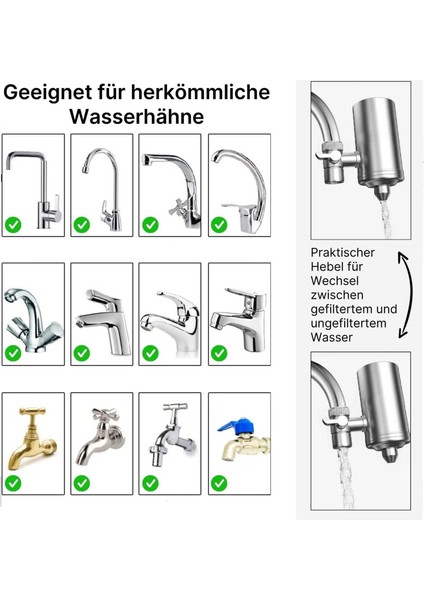 Geeignet für herkömmliche Wasserhähne

Praktischer Hebel für Wechsel zwischen gefiltertem und ungefiltertem Wasser