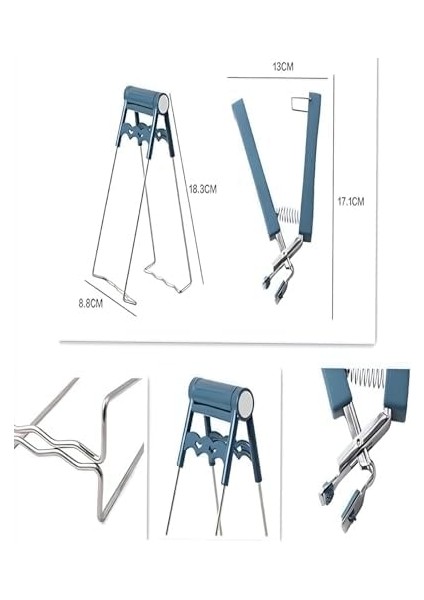 13CM

18.3CM

17.1CM

8.8CM