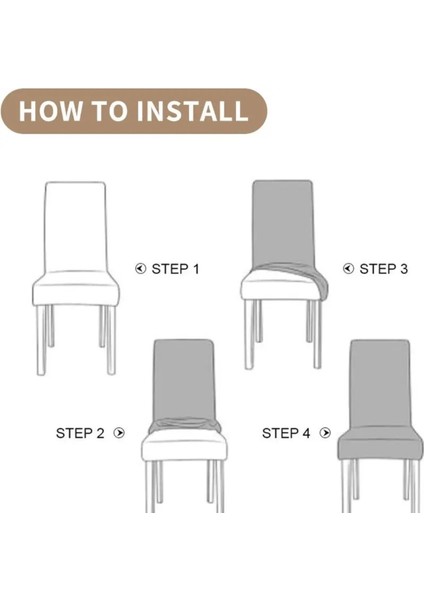 HOW TO INSTALL

STEP 1

STEP 3

STEP 2

STEP 4