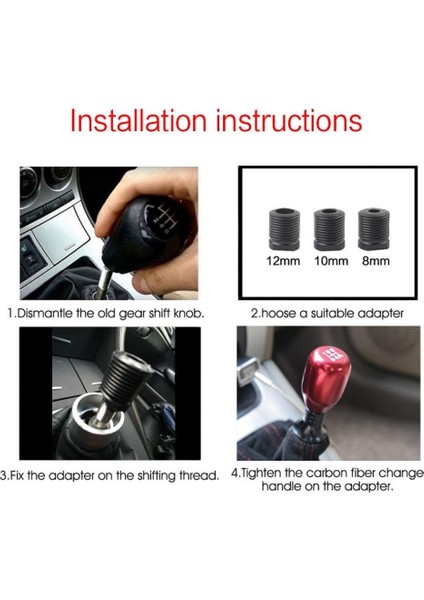 Installation instructions

12mm 10mm 8mm

1.Dismantle the old gear shift knob.

2.hoose a suitable adapter

3.Fix the adapter on the shifting thread.

4.Tighten the carbon fiber change handle on the adapter.