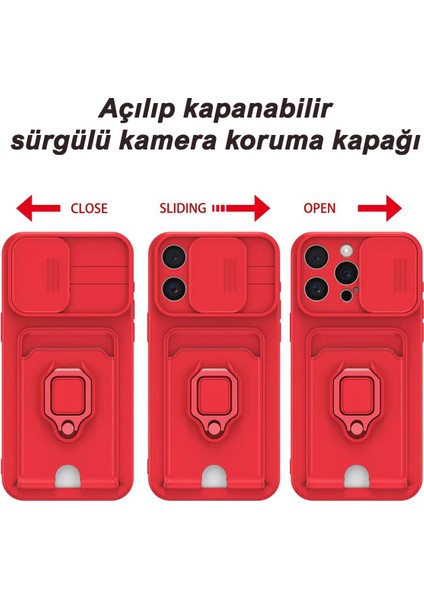 Açılıp kapanabilir sürgülü kamera koruma kapağı

CLOSE

SLIDING

OPEN