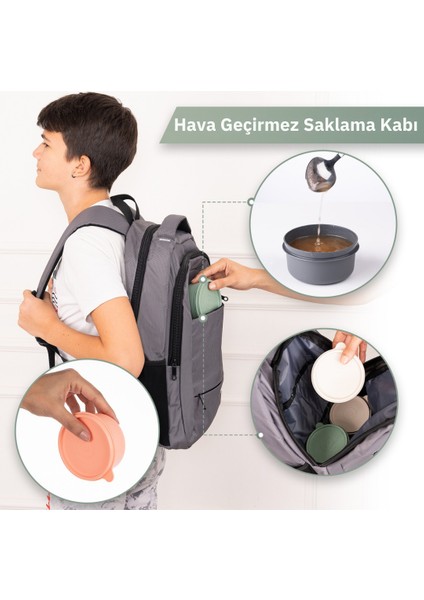 Hava Geçirmez Saklama Kabı