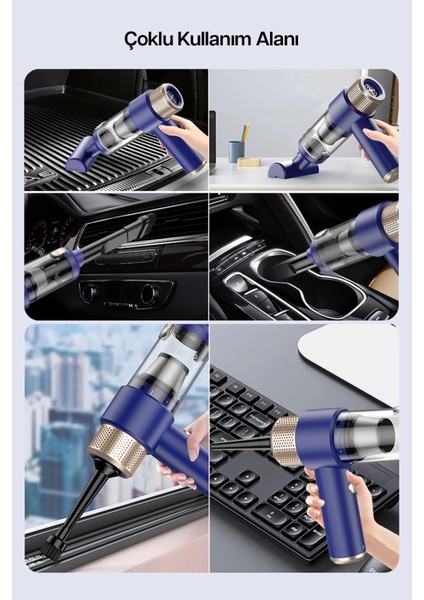 Çoklu Kullanım Alanı