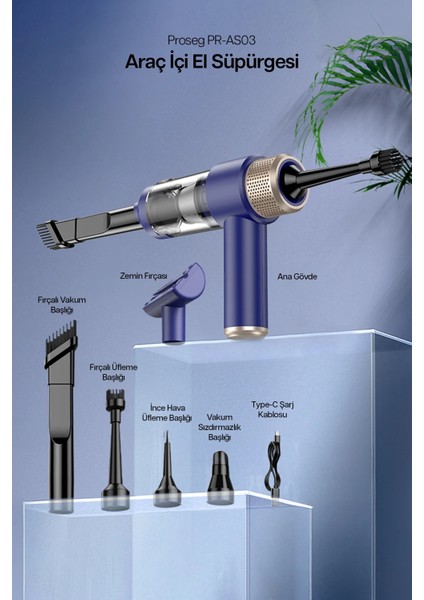 Proseg PR-AS03
Araç İçi El Süpürgesi

Zemin Fırçası

Ana Gövde

Fırçalı Vakum Başlığı

Fırçalı Üfleme Başlığı

İnce Hava Üfleme Başlığı

Vakum Sızdırmazlık Başlığı

Type-C Şarj Kablosu