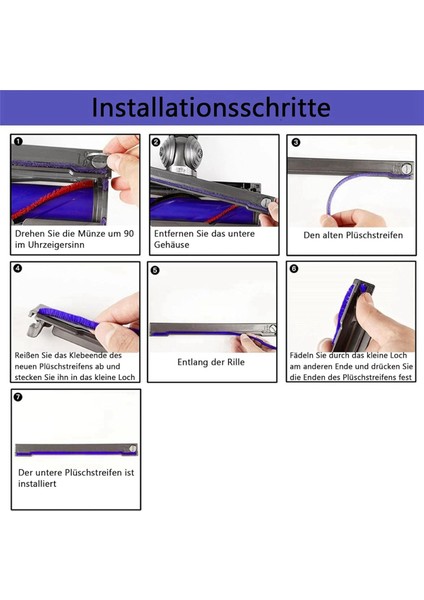 Installationsschritte

1
Drehen Sie die Münze um 90 im Uhrzeigersinn

2
Entfernen Sie das untere Gehäuse

3
Den alten Plüschstreifen

4
Reißen Sie das Klebeende des neuen Plüschstreifens ab und stecken Sie ihn in das kleine Loch

5
Entlang der Rille

6
Fädeln Sie durch das kleine Loch am anderen Ende und drücken Sie die Enden des Plüschstreifens fest

7
Der untere Plüschstreifen ist installiert