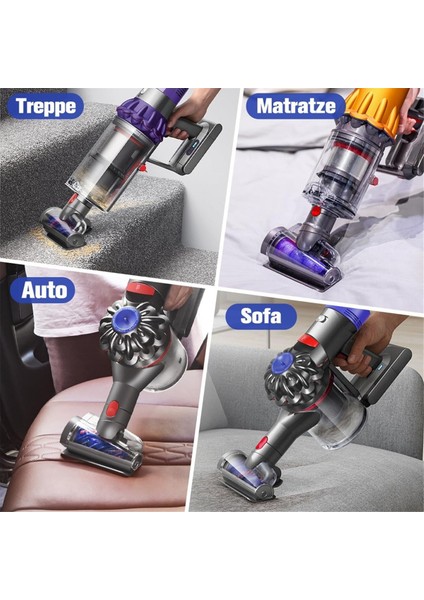 Treppe

Matratze

Auto

Sofa