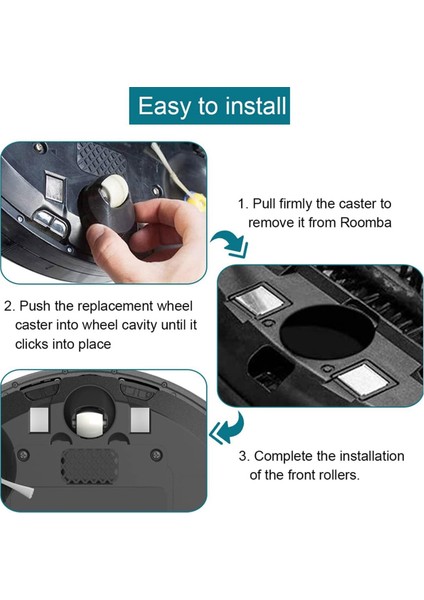 Easy to install

1. Pull firmly the caster to remove it from Roomba

2. Push the replacement wheel caster into wheel cavity until it clicks into place

3. Complete the installation of the front rollers.