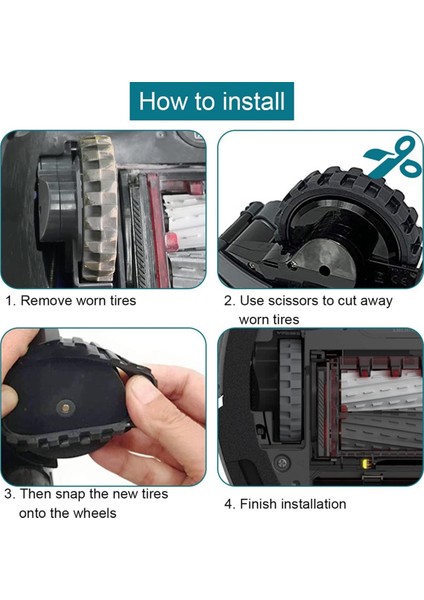 How to install

1. Remove worn tires

2. Use scissors to cut away worn tires

3. Then snap the new tires onto the wheels

4. Finish installation