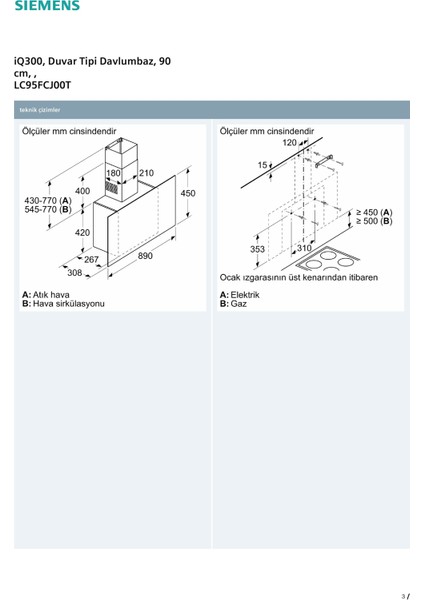 SIEMENS

iQ300, Duvar Tipi Davlumbaz, 90 cm, , LC95FCJ00T

teknik çizimler

Ölçüler mm cinsindendir

180
210
400
450
430-770 (A)
545-770 (B)
420
267
890
308

A: Atık hava
B: Hava sirkülasyonu

Ölçüler mm cinsindendir

120
15
≥ 450 (A)
≥ 500 (B)
353
310

Ocak ızgarasının üst kenarından itibaren

A: Elektrik
B: Gaz

3 /