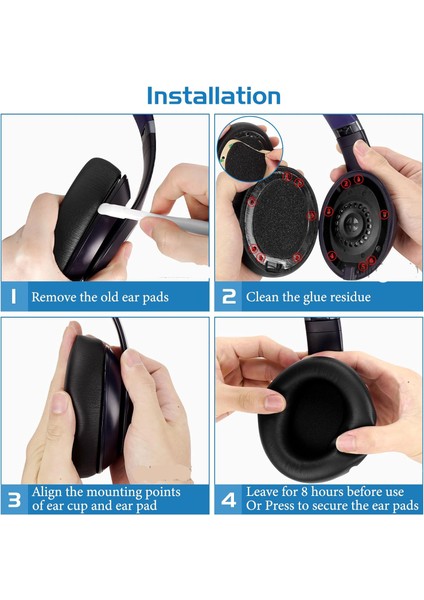 Installation

1 Remove the old ear pads

2 Clean the glue residue

3 Align the mounting points of ear cup and ear pad

4 Leave for 8 hours before use Or Press to secure the ear pads