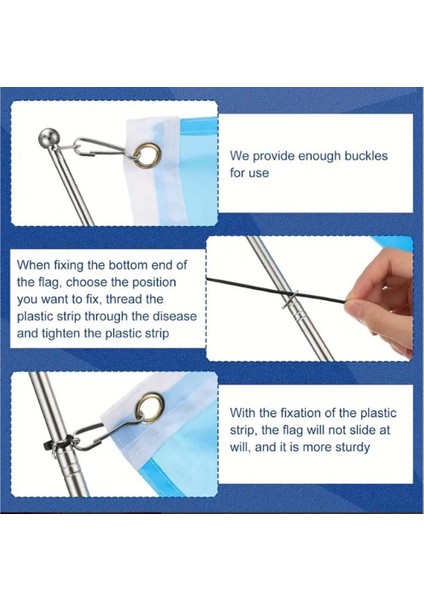 We provide enough buckles for use

When fixing the bottom end of the flag, choose the position you want to fix, thread the plastic strip through the disease and tighten the plastic strip

With the fixation of the plastic strip, the flag will not slide at will, and it is more sturdy