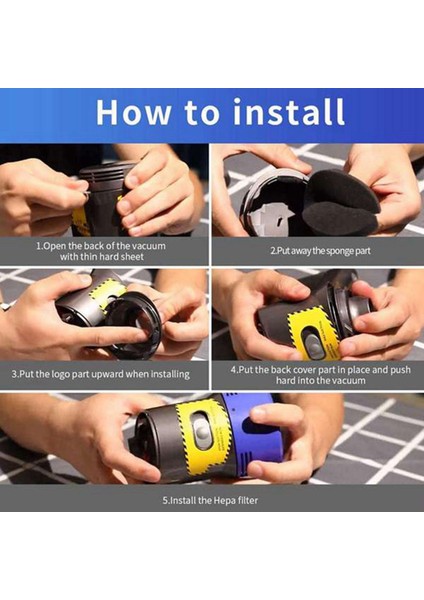 How to install

1.Open the back of the vacuum with thin hard sheet

2.Put away the sponge part

3.Put the logo part upward when installing

4.Put the back cover part in place and push hard into the vacuum

5.Install the Hepa filter