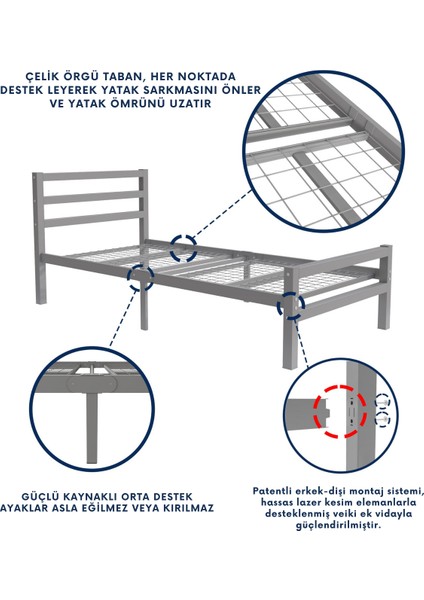 ÇELİK ÖRGÜ TABAN, HER NOKTADA DESTEK LEYEREK YATAK SARKMASINI ÖNLER VE YATAK ÖMRÜNÜ UZATIR

GÜÇLÜ KAYNAKLI ORTA DESTEK AYAKLAR ASLA EĞİLMEZ VEYA KIRILMAZ

Patentli erkek-dişi montaj sistemi, hassas lazer kesim elemanlarla desteklenmiş veiki ek vidayla güçlendirilmiştir.