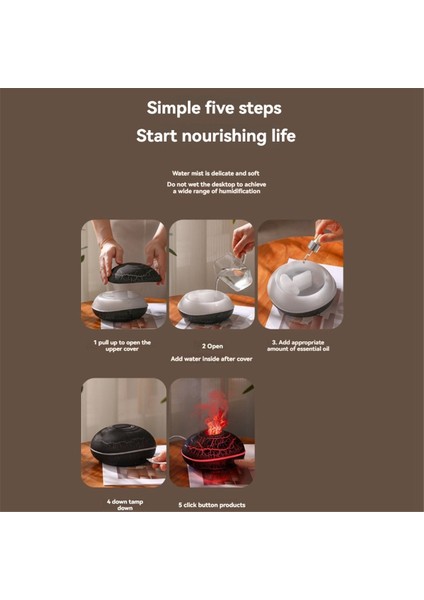 Simple five steps

Start nourishing life

Water mist is delicate and soft

Do not wet the desktop to achieve a wide range of humidification

1 pull up to open the upper cover

2 Open

Add water inside after cover

3. Add appropriate amount of essential oil

4 down tamp down

5 click button products