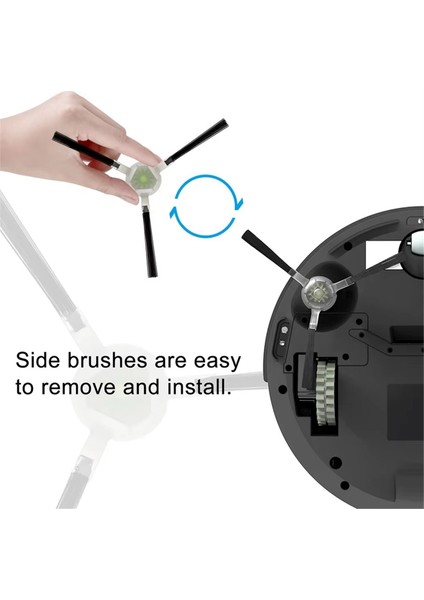 Side brushes are easy to remove and install.