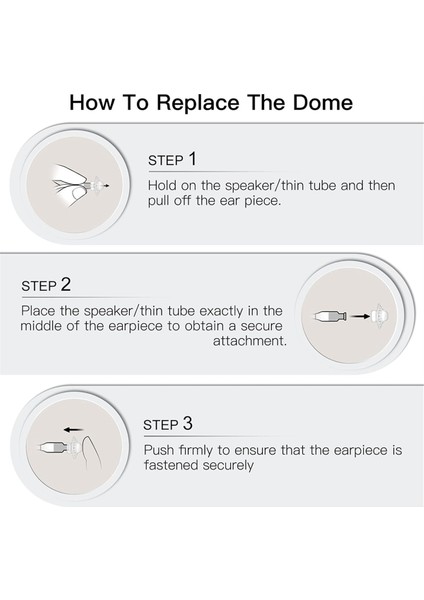 How To Replace The Dome

STEP 1

Hold on the speaker/thin tube and then pull off the ear piece.

STEP 2

Place the speaker/thin tube exactly in the middle of the earpiece to obtain a secure attachment.

STEP 3

Push firmly to ensure that the earpiece is fastened securely