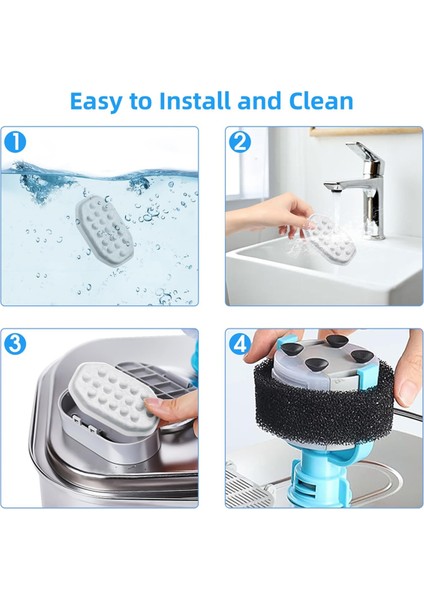 Easy to Install and Clean

1

2

3

4