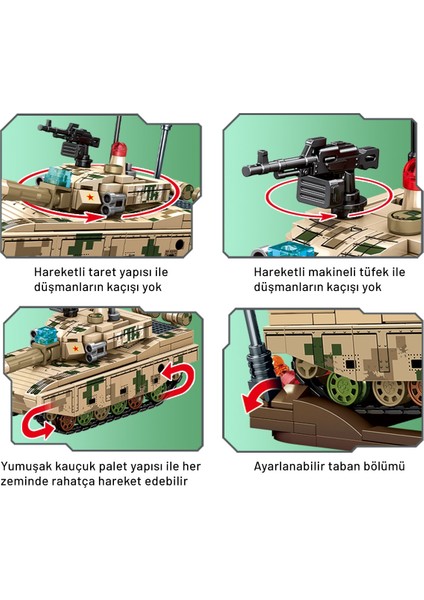 Hareketli taret yapısı ile düşmanların kaçışı yok

Hareketli makineli tüfek ile düşmanların kaçışı yok

Yumuşak kauçuk palet yapısı ile her zeminde rahatça hareket edebilir

Ayarlanabilir taban bölümü