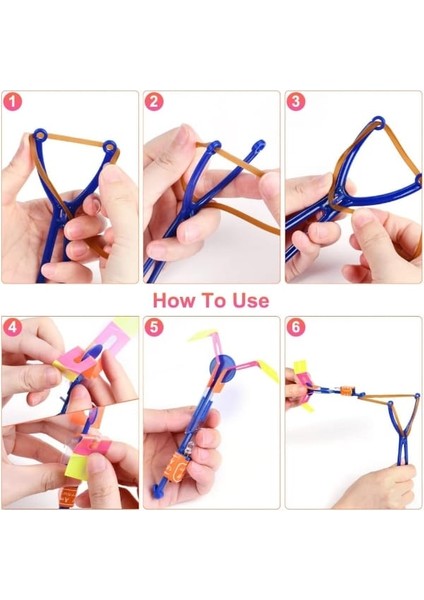 1

2

3

How To Use

4

5

6