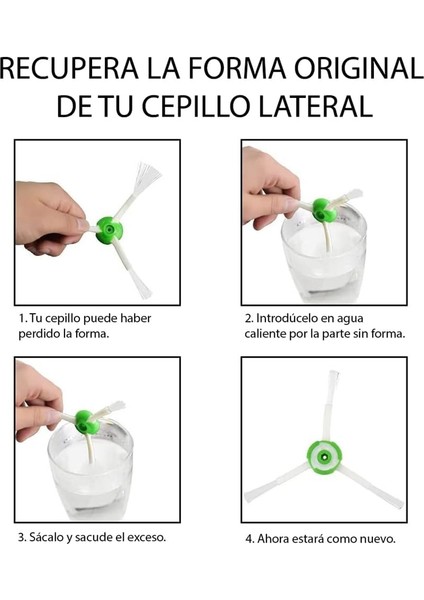 RECUPERA LA FORMA ORIGINAL DE TU CEPILLO LATERAL

1. Tu cepillo puede haber perdido la forma.

2. Introdúcelo en agua caliente por la parte sin forma.

3. Sácalo y sacude el exceso.

4. Ahora estará como nuevo.