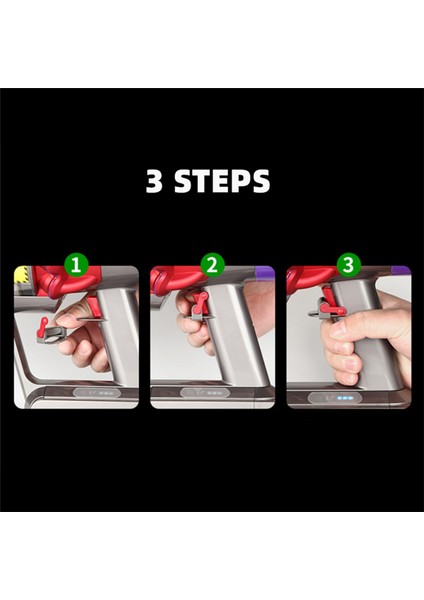 3 STEPS

1

2

3