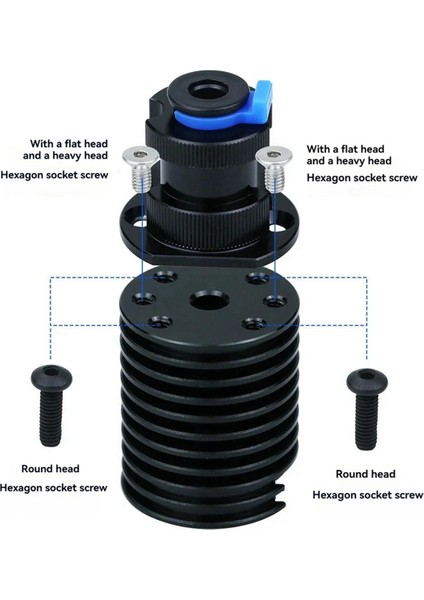 With a flat head
and a heavy head
Hexagon socket screw

With a flat head
and a heavy head
Hexagon socket screw

Round head
Hexagon socket screw

Round head
Hexagon socket screw