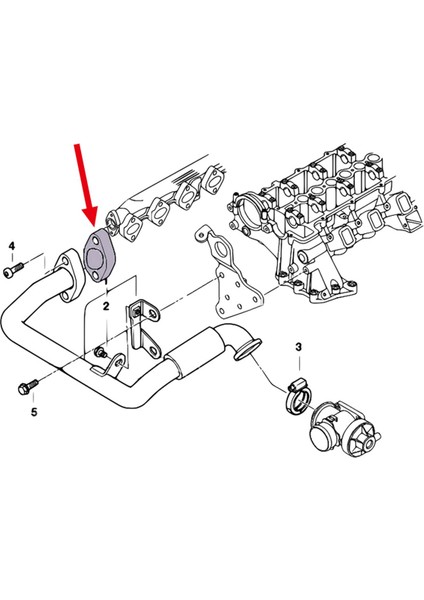 4
1
2
3
5