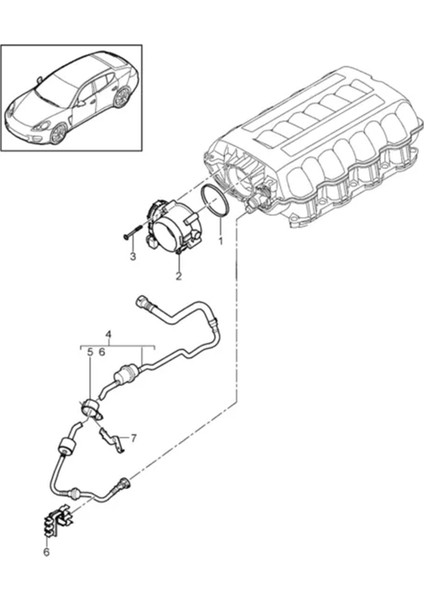 1
3
2
4
5 6
7
6