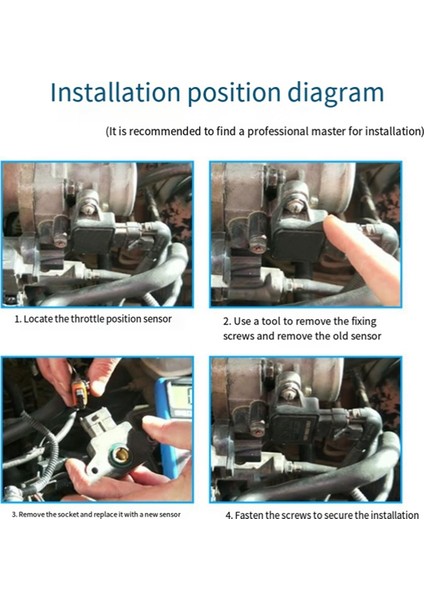 Installation position diagram

(It is recommended to find a professional master for installation)

1. Locate the throttle position sensor

2. Use a tool to remove the fixing screws and remove the old sensor

3. Remove the socket and replace it with a new sensor

4. Fasten the screws to secure the installation