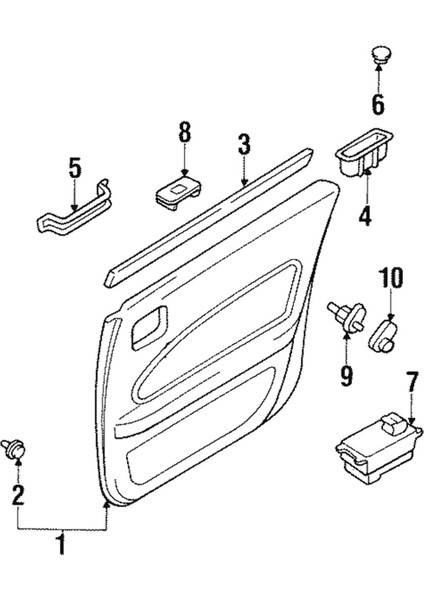 6
8
3
5
4
10
9
7
2
1