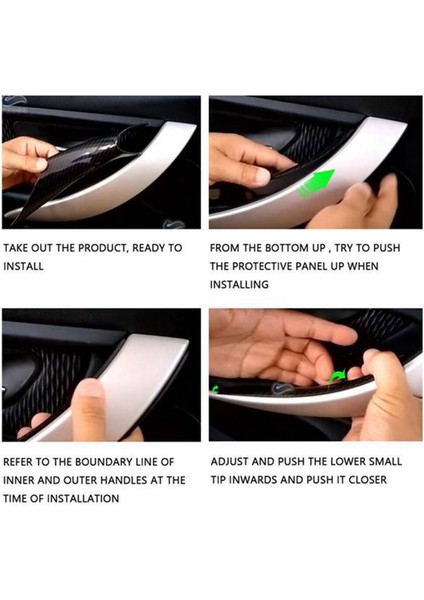 TAKE OUT THE PRODUCT, READY TO INSTALL

FROM THE BOTTOM UP , TRY TO PUSH THE PROTECTIVE PANEL UP WHEN INSTALLING

REFER TO THE BOUNDARY LINE OF INNER AND OUTER HANDLES AT THE TIME OF INSTALLATION

ADJUST AND PUSH THE LOWER SMALL TIP INWARDS AND PUSH IT CLOSER