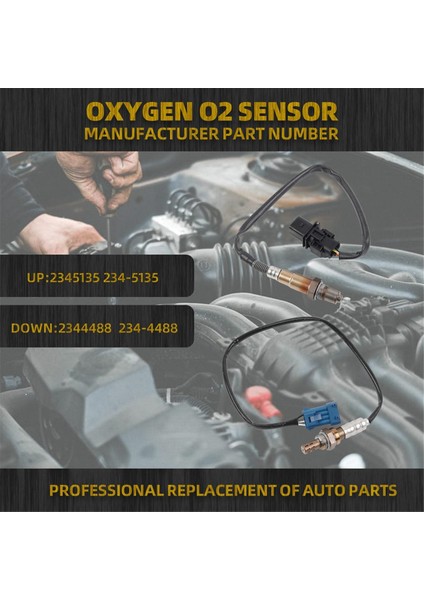 OXYGEN O2 SENSOR
MANUFACTURER PART NUMBER

UP:2345135 234-5135

DOWN:2344488 234-4488

PROFESSIONAL REPLACEMENT OF AUTO PARTS