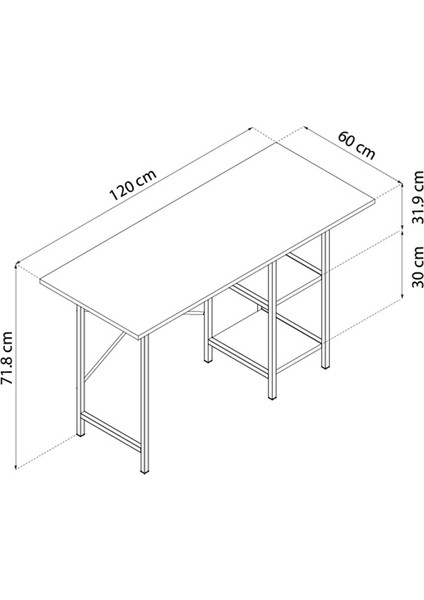 120 cm
60 cm
31.9 cm
30 cm
71.8 cm