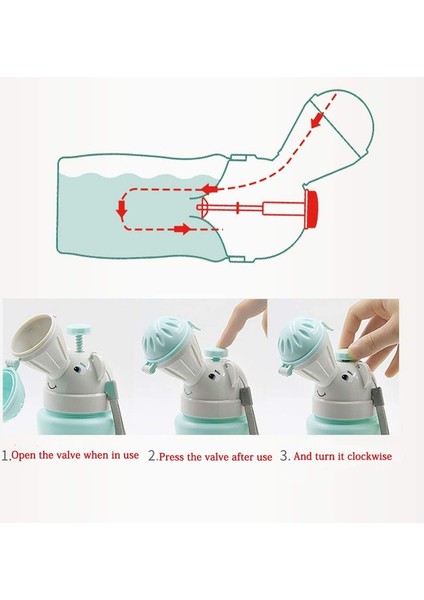 1.Open the valve when in use 2.Press the valve after use 3. And turn it clockwise